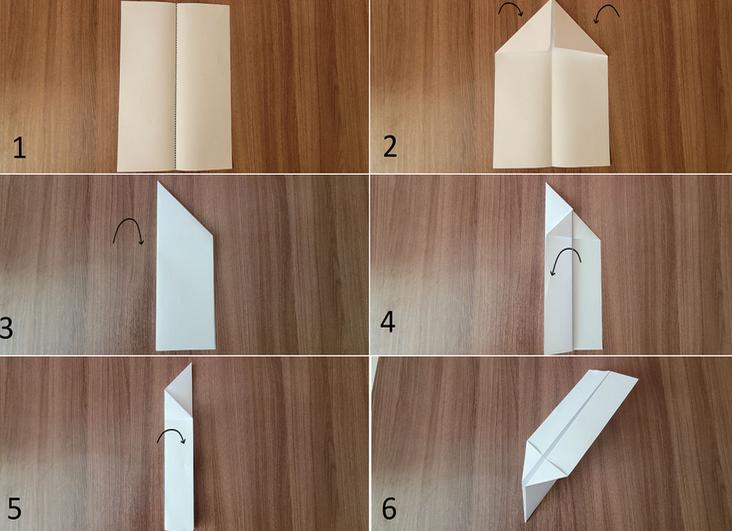 1

2

3

4

5

6