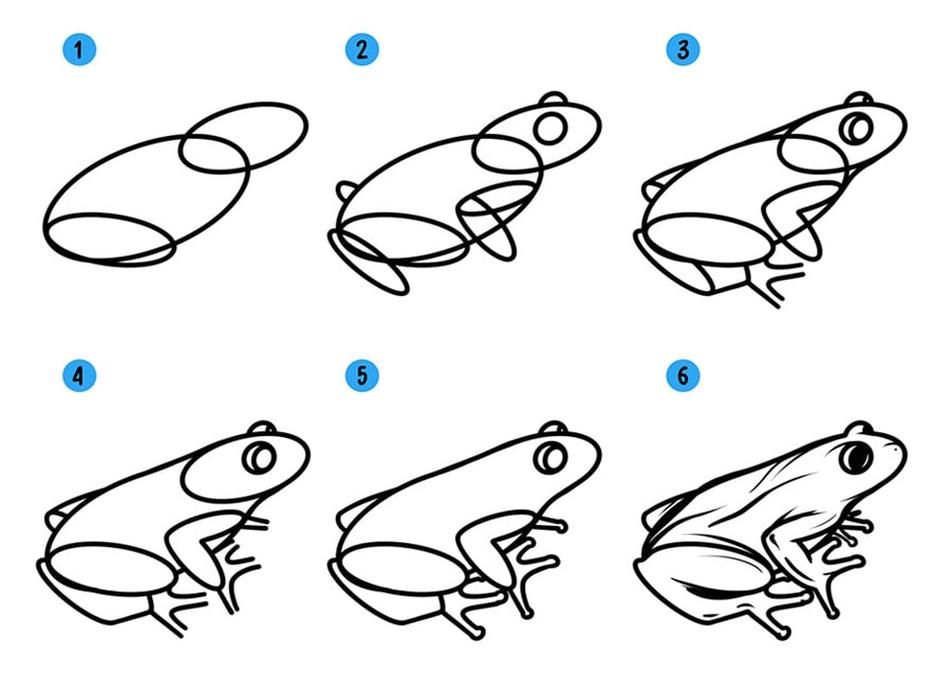 1

2

3

4

5

6